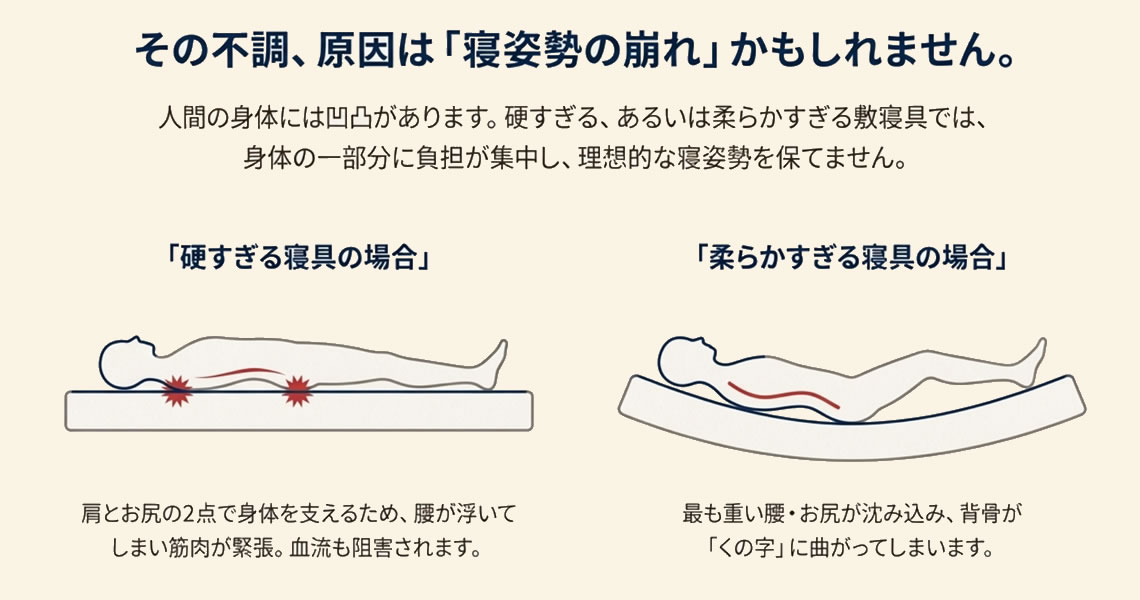 その不調、原因は「寝姿勢の崩れ」かもしれません。

人間の身体には凹凸があります。硬すぎる、あるいは柔らかすぎる敷寝具では、身体の一部分に負担が集中し、理想的な寝姿勢を保てません。

「硬すぎる寝具の場合」

肩とお尻の2点で身体を支えるため、腰が浮いてしまい筋肉が緊張。血流も阻害されます。

「柔らかすぎる寝具の場合」

最も重い腰・お尻が沈み込み、背骨が「くの字」に曲がってしまいます。